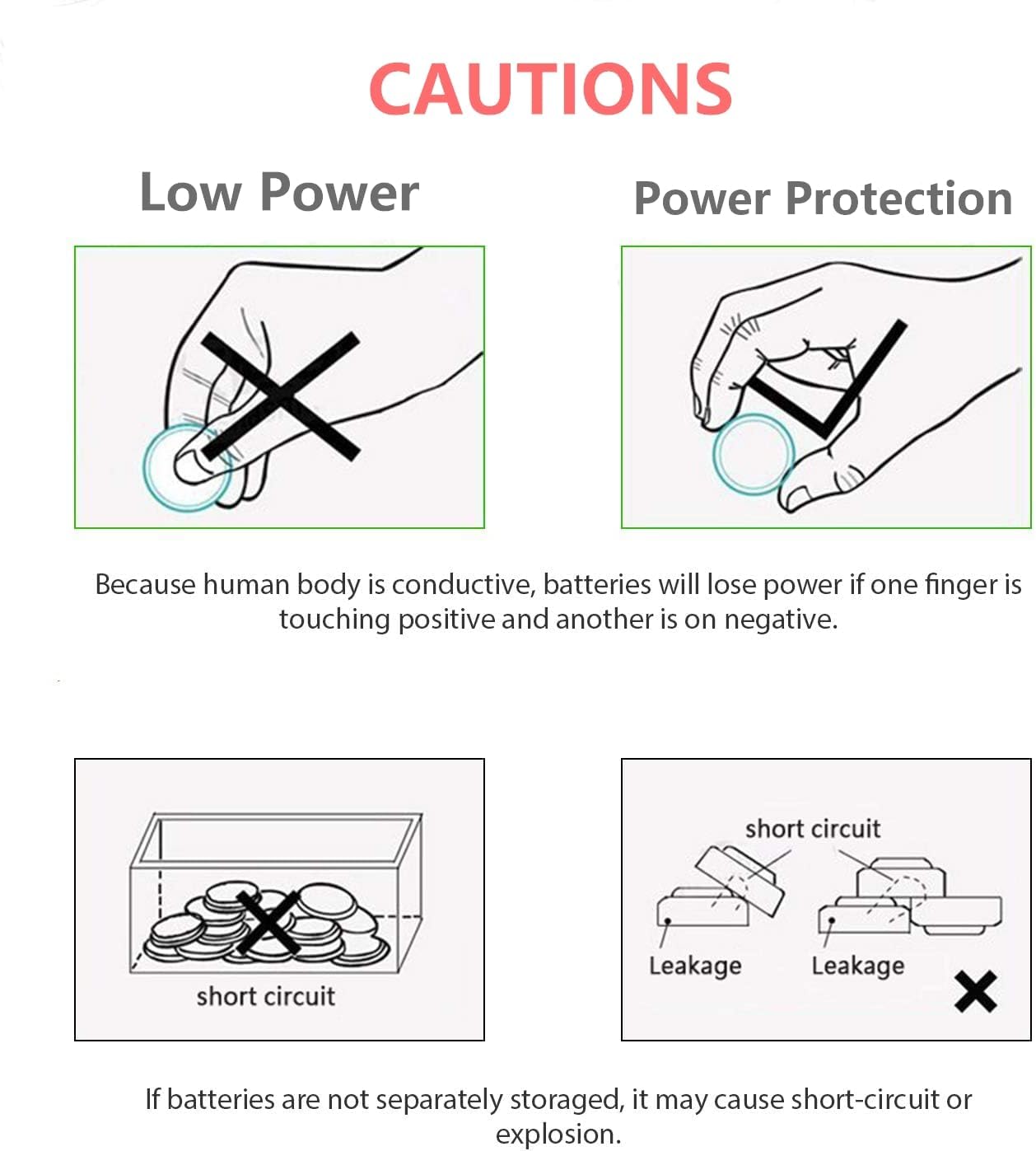 CAUTIONS

Low Power

Power Protection

Because human body is conductive, batteries will lose power if one finger is touching positive and another is on negative.

short circuit

short circuit

Leakage

Leakage

If batteries are not separately storaged, it may cause short-circuit or explosion.